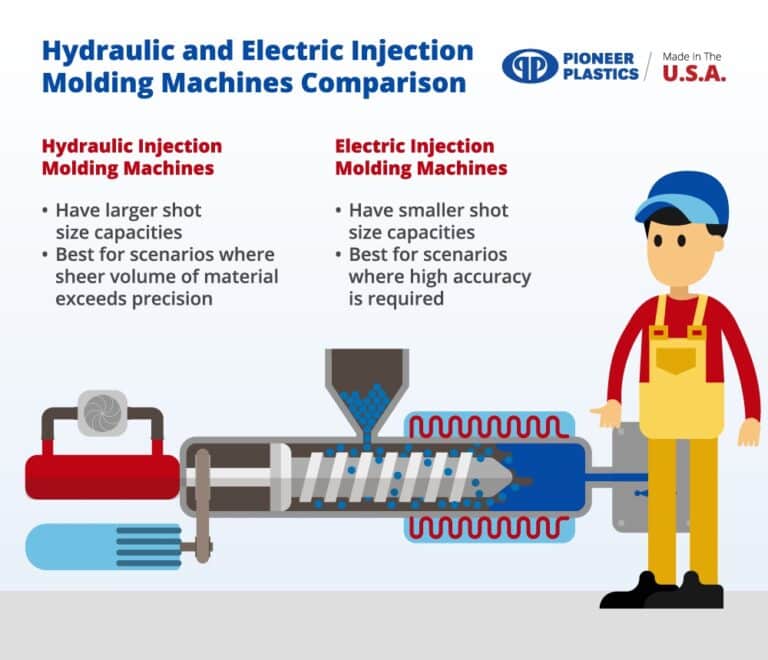 Hydraulic and Electric Injection Molding Machines Comparison

PIONEER PLASTICS

Made In The U.S.A.

Hydraulic Injection Molding Machines

• Have larger shot size capacities
• Best for scenarios where sheer volume of material exceeds precision

Electric Injection Molding Machines

• Have smaller shot size capacities
• Best for scenarios where high accuracy is required