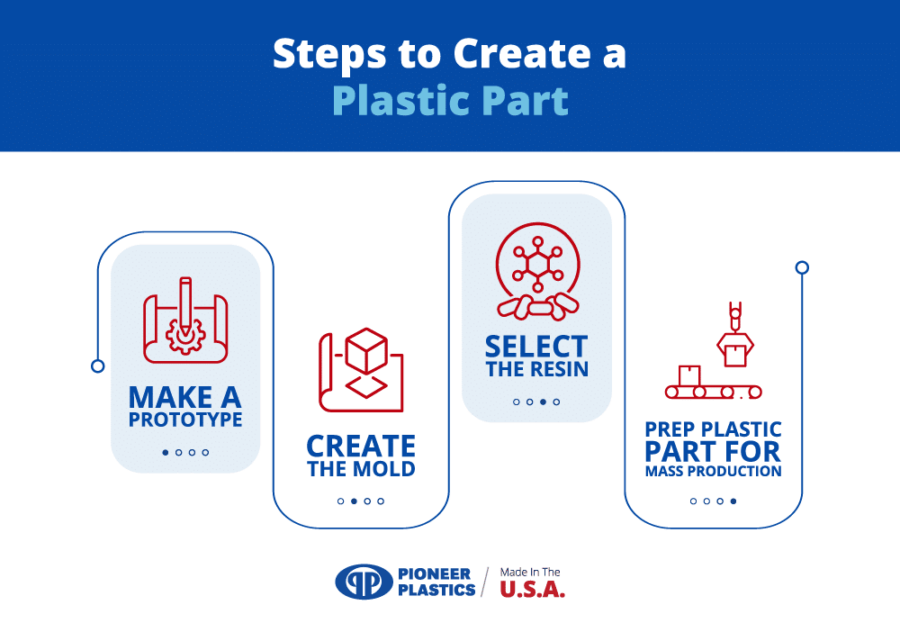 Steps to Create a Plastic Part

MAKE A PROTOTYPE

CREATE THE MOLD

SELECT THE RESIN

PREP PLASTIC PART FOR MASS PRODUCTION

PIONEER PLASTICS

Made In The U.S.A.